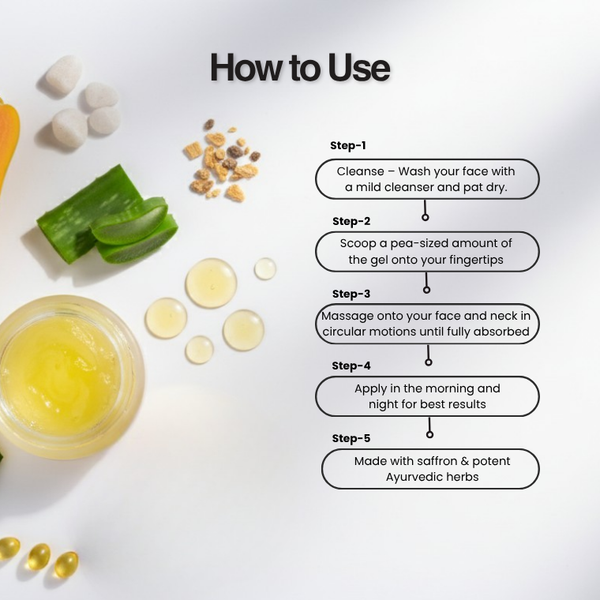 How to Use

Step-1

Cleanse – Wash your face with a mild cleanser and pat dry.

Step-2

Scoop a pea-sized amount of the gel onto your fingertips

Step-3

Massage onto your face and neck in circular motions until fully absorbed

Step-4

Apply in the morning and night for best results

Step-5

Made with saffron & potent Ayurvedic herbs