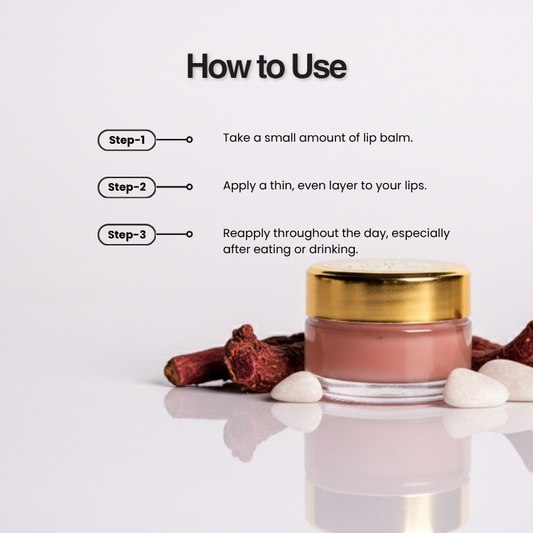 How to Use

Step-1

Take a small amount of lip balm.

Step-2

Apply a thin, even layer to your lips.

Step-3

Reapply throughout the day, especially after eating or drinking.