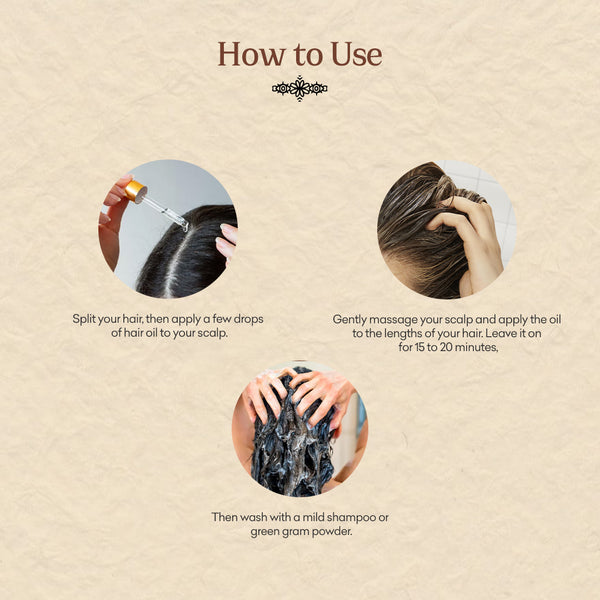 How to Use

Split your hair, then apply a few drops of hair oil to your scalp.

Gently massage your scalp and apply the oil to the lengths of your hair. Leave it on for 15 to 20 minutes,

Then wash with a mild shampoo or green gram powder.